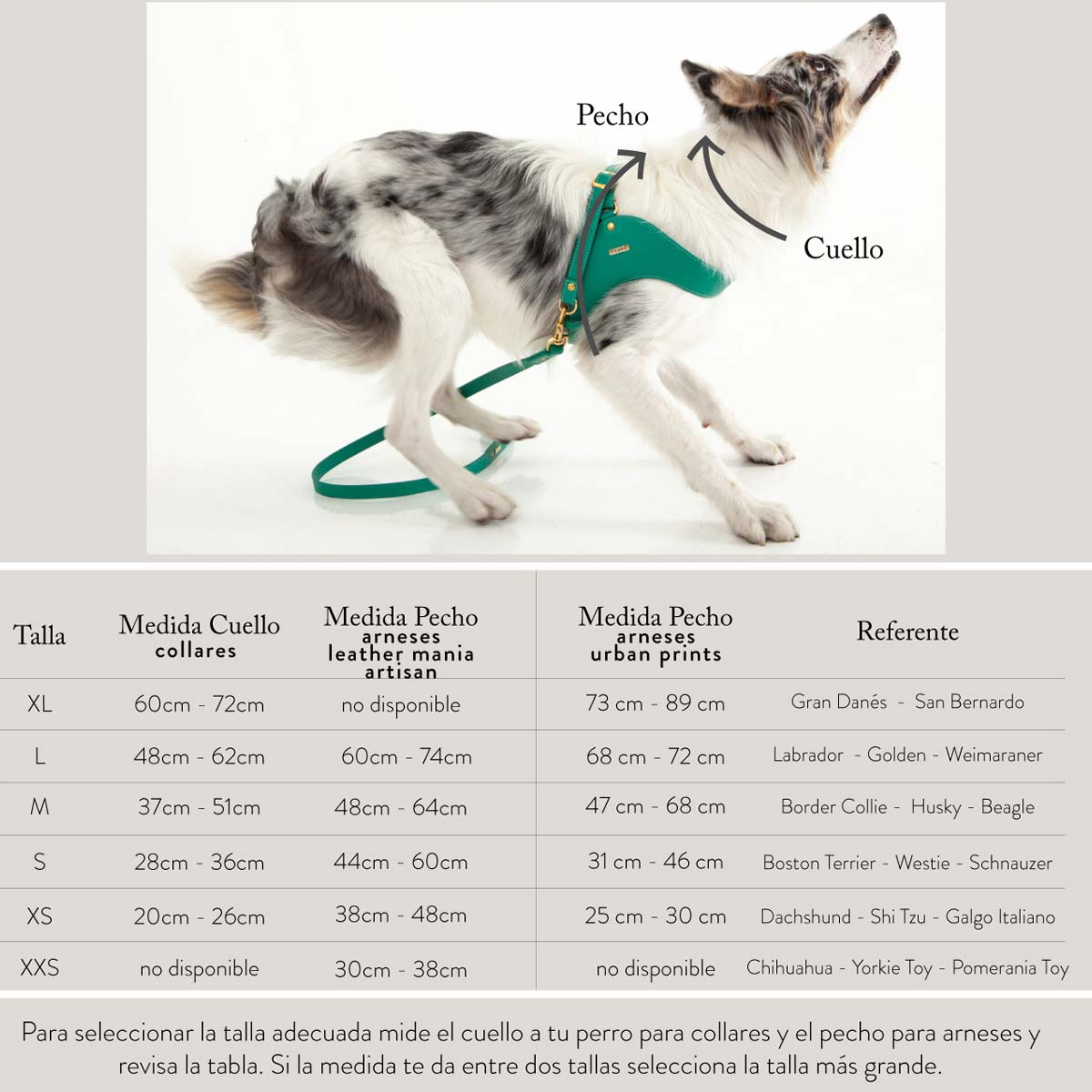 Pecho

Cuello

| Talla | Medida Cuello collares | Medida Pecho arneses leather mania artisan | Medida Pecho arneses urban prints | Referente |
|---|---|---|---|---|
| XL | 60cm - 72cm | no disponible | 73 cm - 89 cm | Gran Danés - San Bernardo |
| L | 48cm - 62cm | 60cm - 74cm | 68 cm - 72 cm | Labrador - Golden - Weimaraner |
| M | 37cm - 51cm | 48cm - 64cm | 47 cm - 68 cm | Border Collie - Husky - Beagle |
| S | 28cm - 36cm | 44cm - 60cm | 31 cm - 46 cm | Boston Terrier - Westie - Schnauzer |
| XS | 20cm - 26cm | 38cm - 48cm | 25 cm - 30 cm | Dachshund - Shi Tzu - Galgo Italiano |
| XXS | no disponible | 30cm - 38cm | no disponible | Chihuahua - Yorkie Toy - Pomerania Toy |

Para seleccionar la talla adecuada mide el cuello a tu perro para collares y el pecho para arneses y revisa la tabla. Si la medida te da entre dos tallas selecciona la talla más grande.